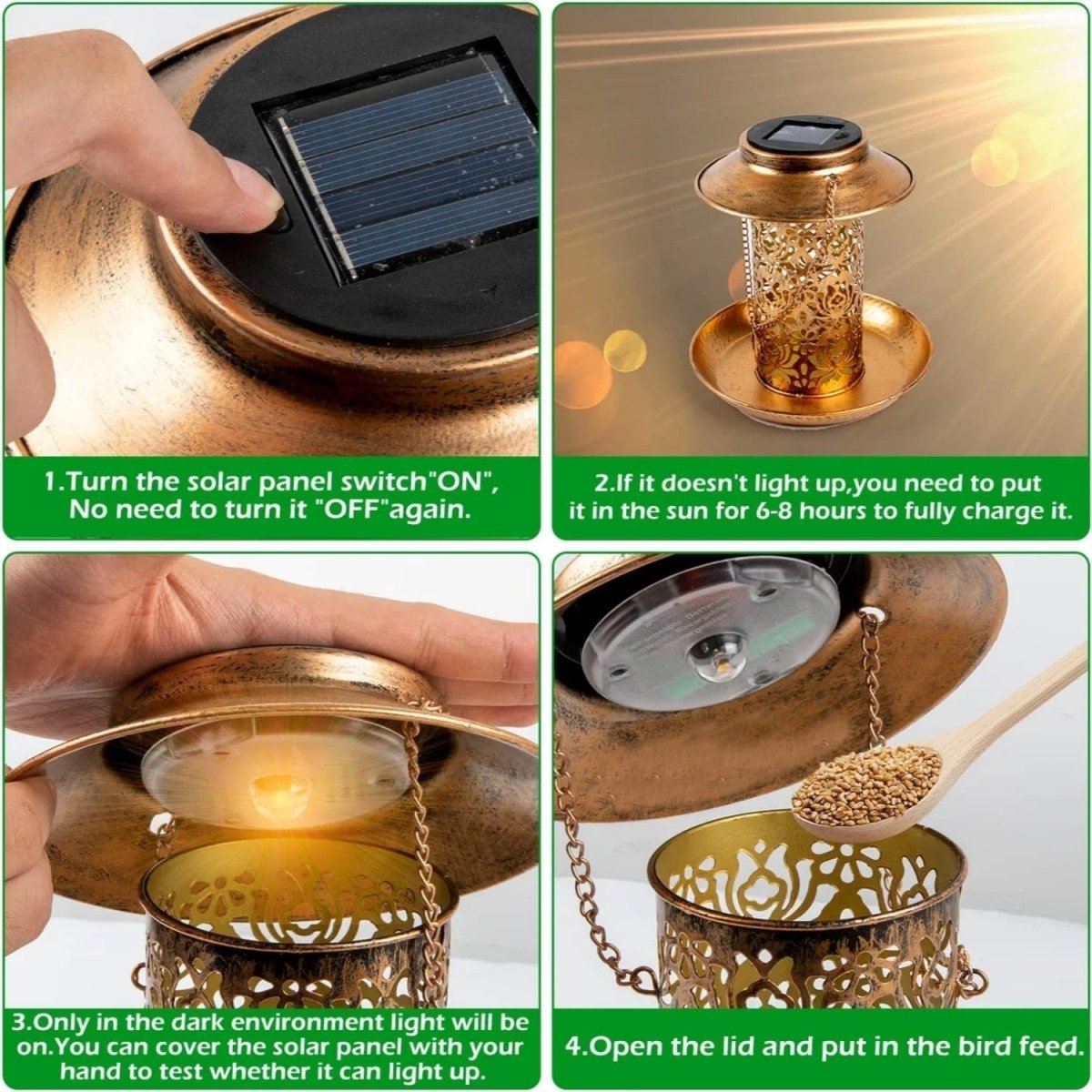 1.Turn the solar panel switch"ON", No need to turn it "OFF"again.

2.If it doesn't light up,you need to put it in the sun for 6-8 hours to fully charge it.

3.Only in the dark environment light will be on.You can cover the solar panel with your hand to test whether it can light up.

4.Open the lid and put in the bird feed.